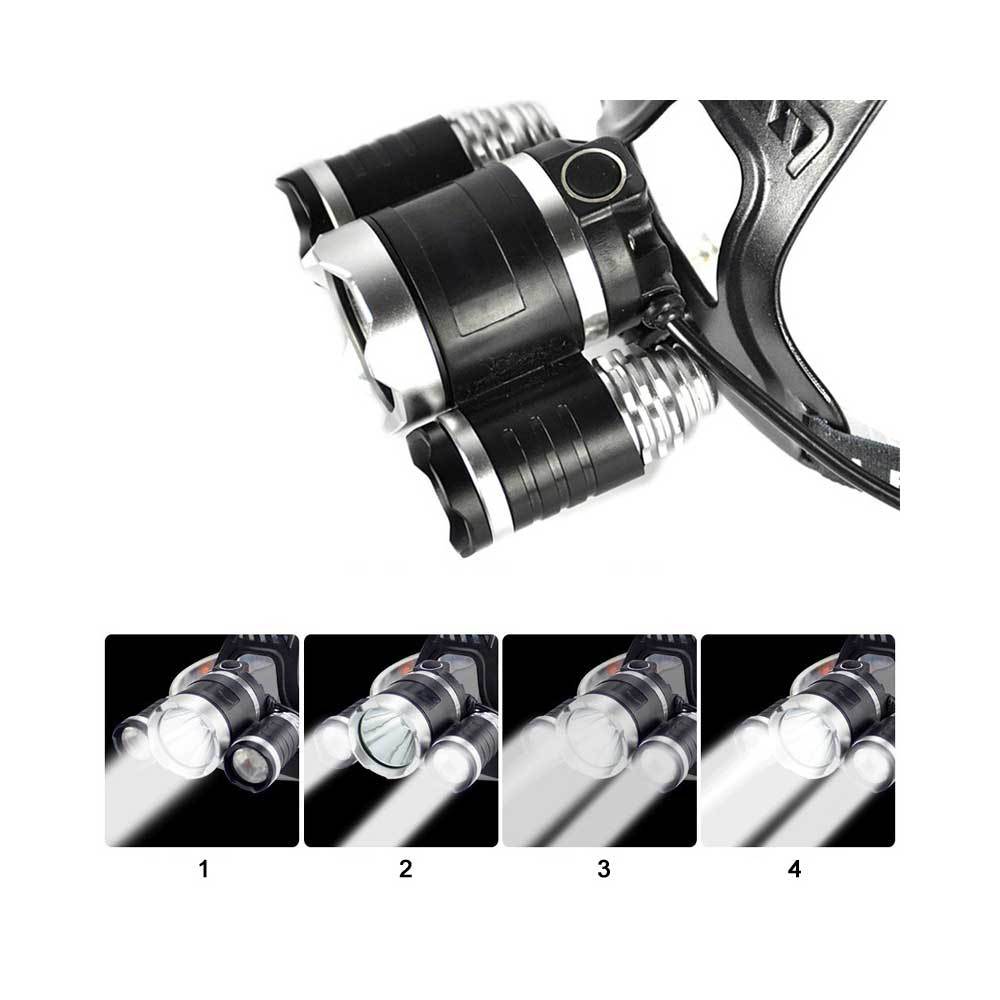 1

2

3

4